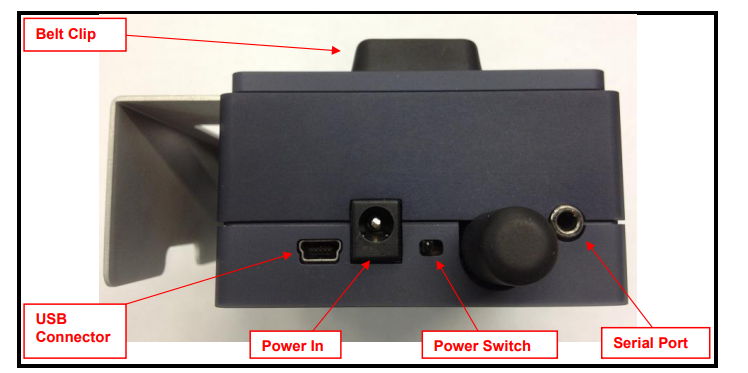 Belt Clip

USB Connector

Power In

Power Switch

Serial Port